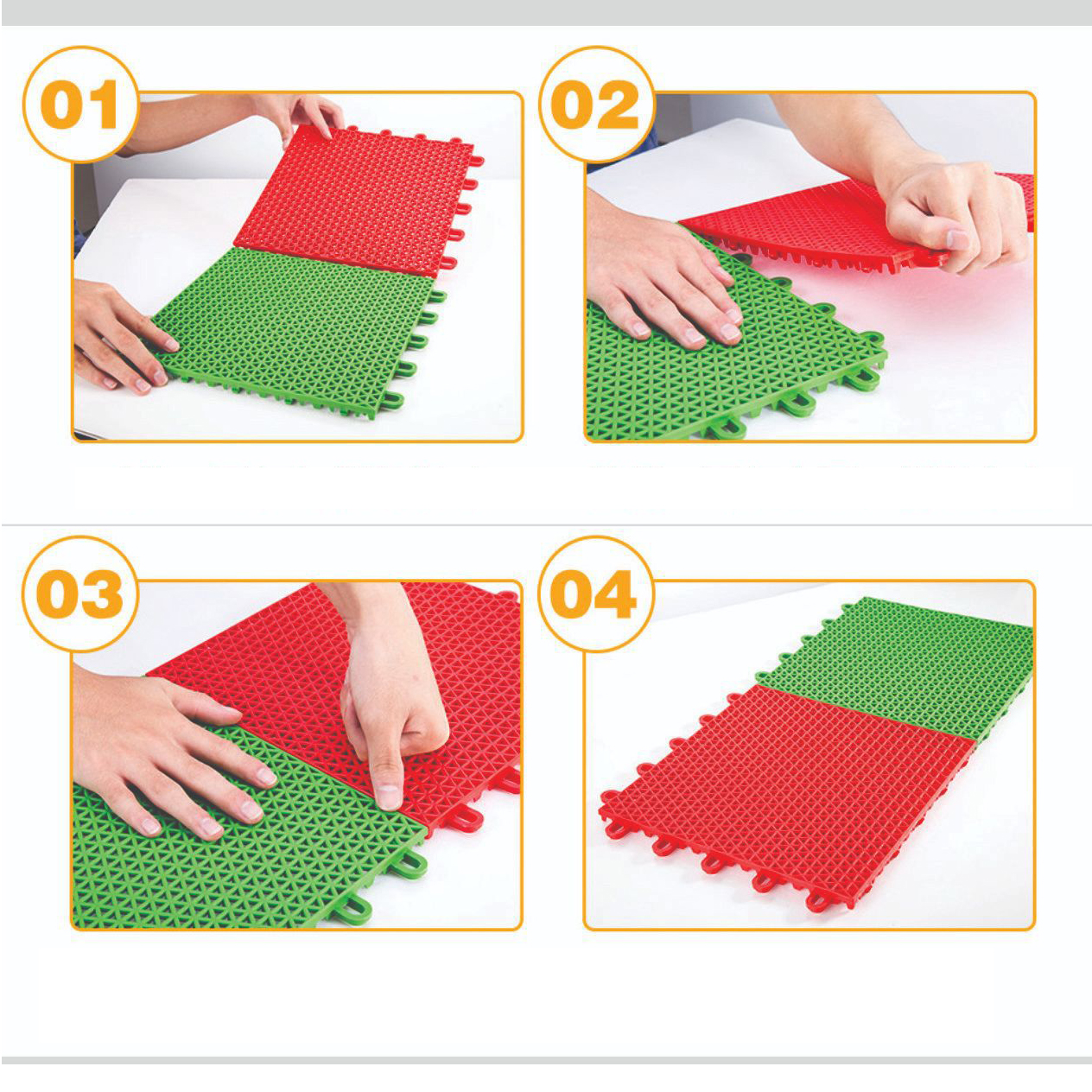 01

02

03

04